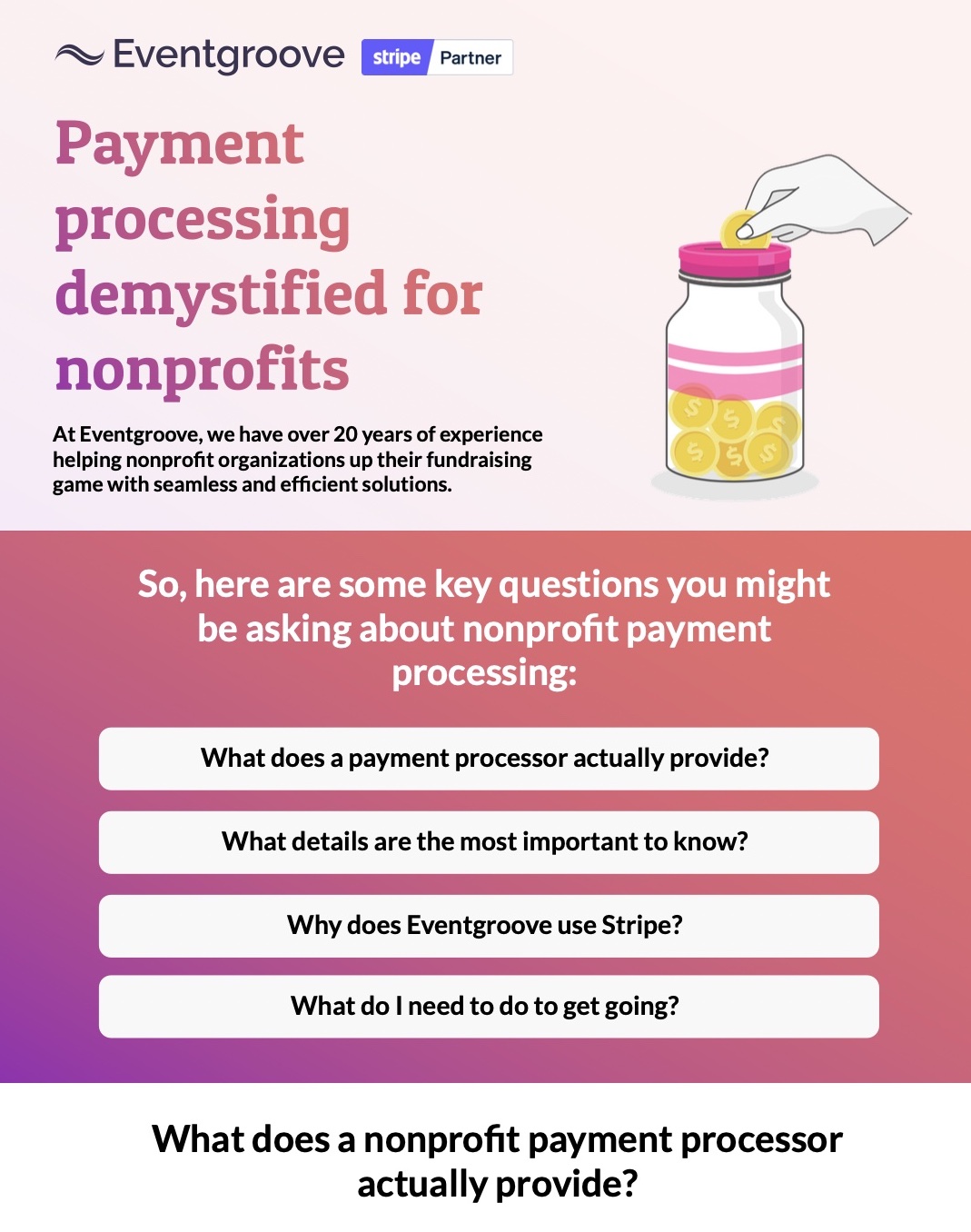 Eventgroove stripe Partner

Payment processing demystified for nonprofits

At Eventgroove, we have over 20 years of experience helping nonprofit organizations up their fundraising game with seamless and efficient solutions.

So, here are some key questions you might be asking about nonprofit payment processing:

What does a payment processor actually provide?

What details are the most important to know?

Why does Eventgroove use Stripe?

What do I need to do to get going?

What does a nonprofit payment processor actually provide?